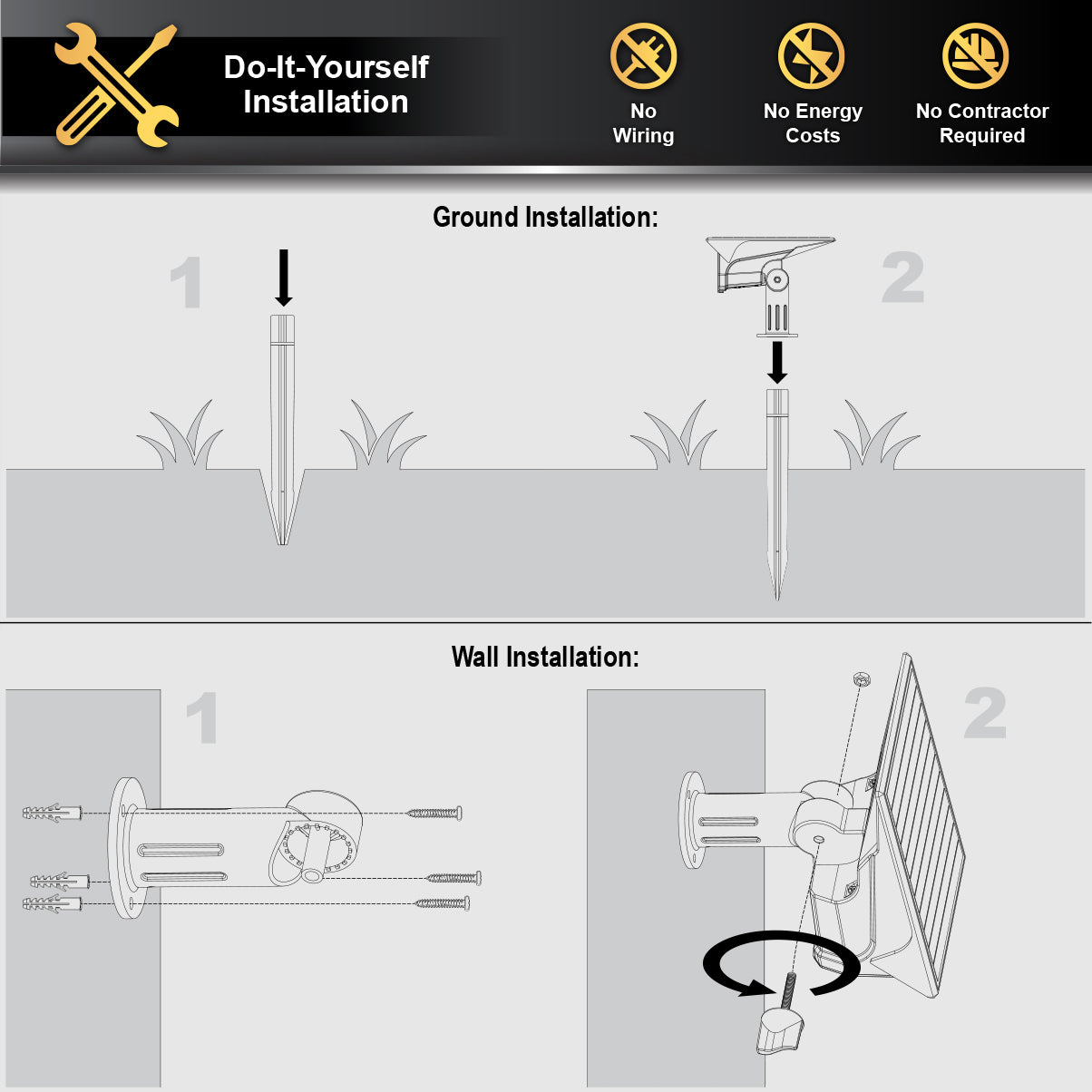 Do-It-Yourself Installation

No Wiring

No Energy Costs

No Contractor Required

Ground Installation:

1

2

Wall Installation:

1

2