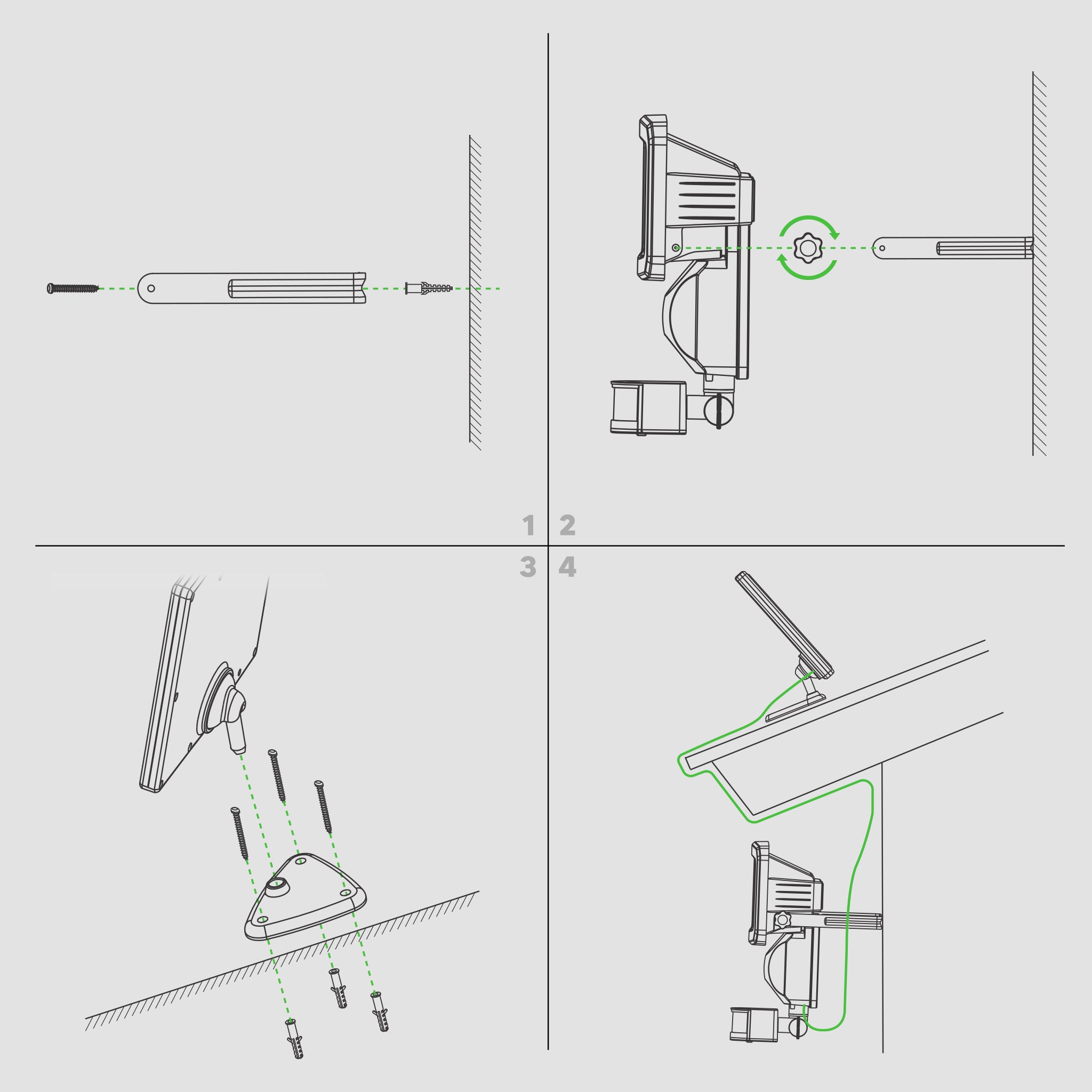 1 2
3 4