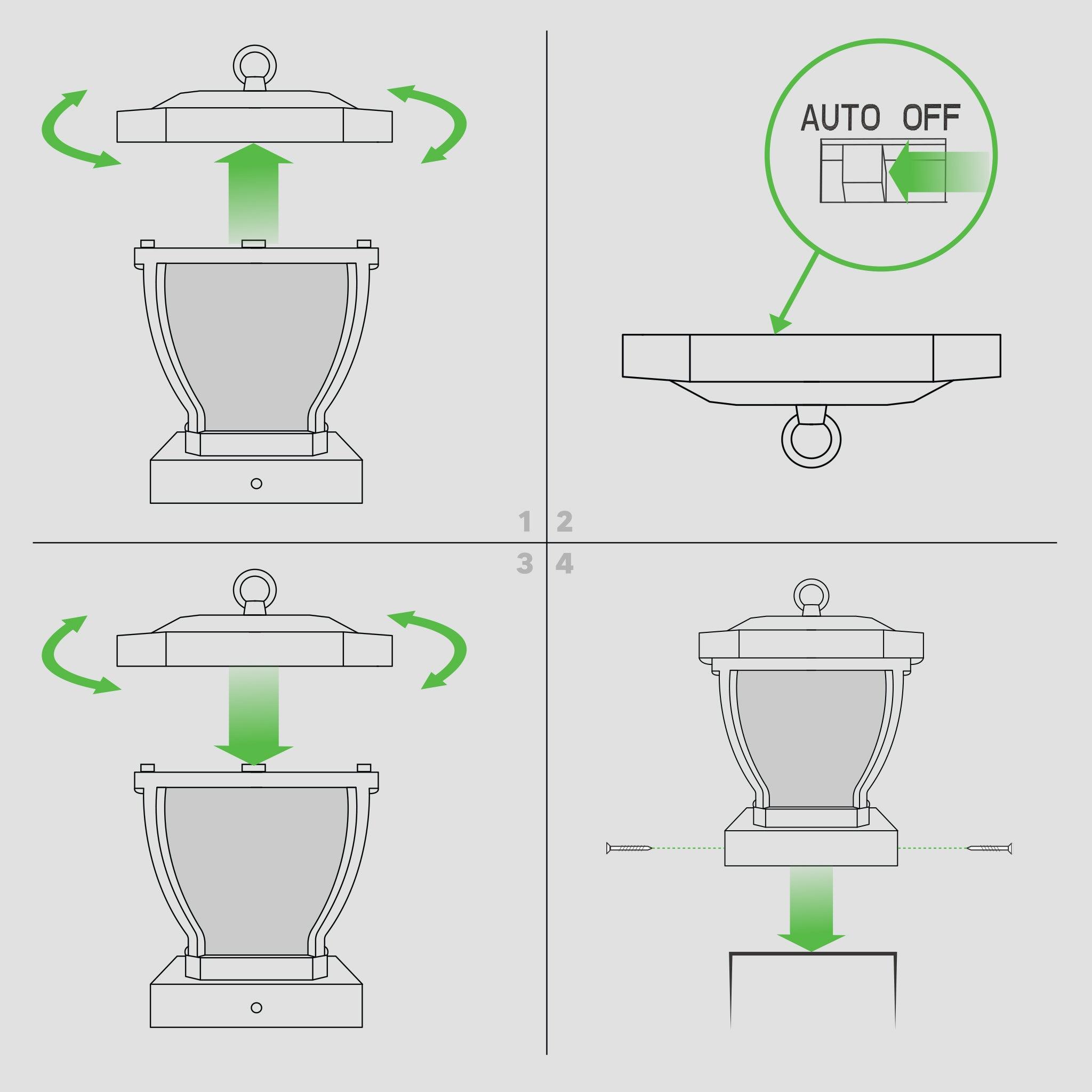 AUTO OFF

1 2
3 4